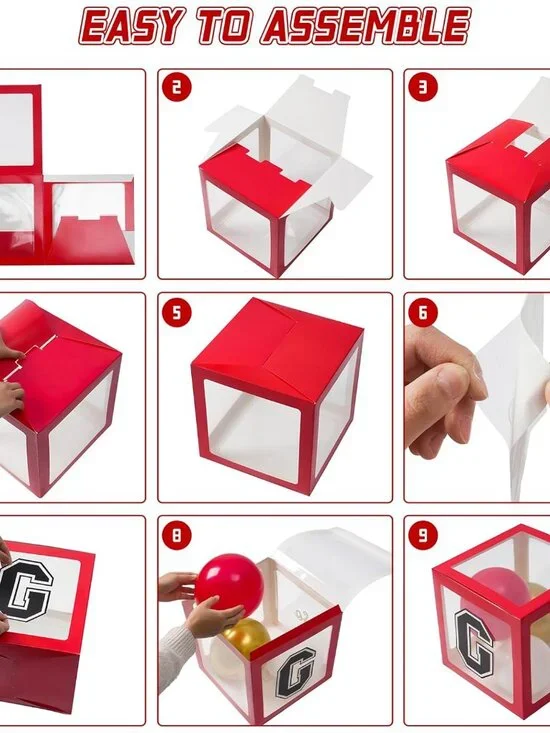 EASY TO ASSEMBLE

2

3

5

6

G

8

G

9

G